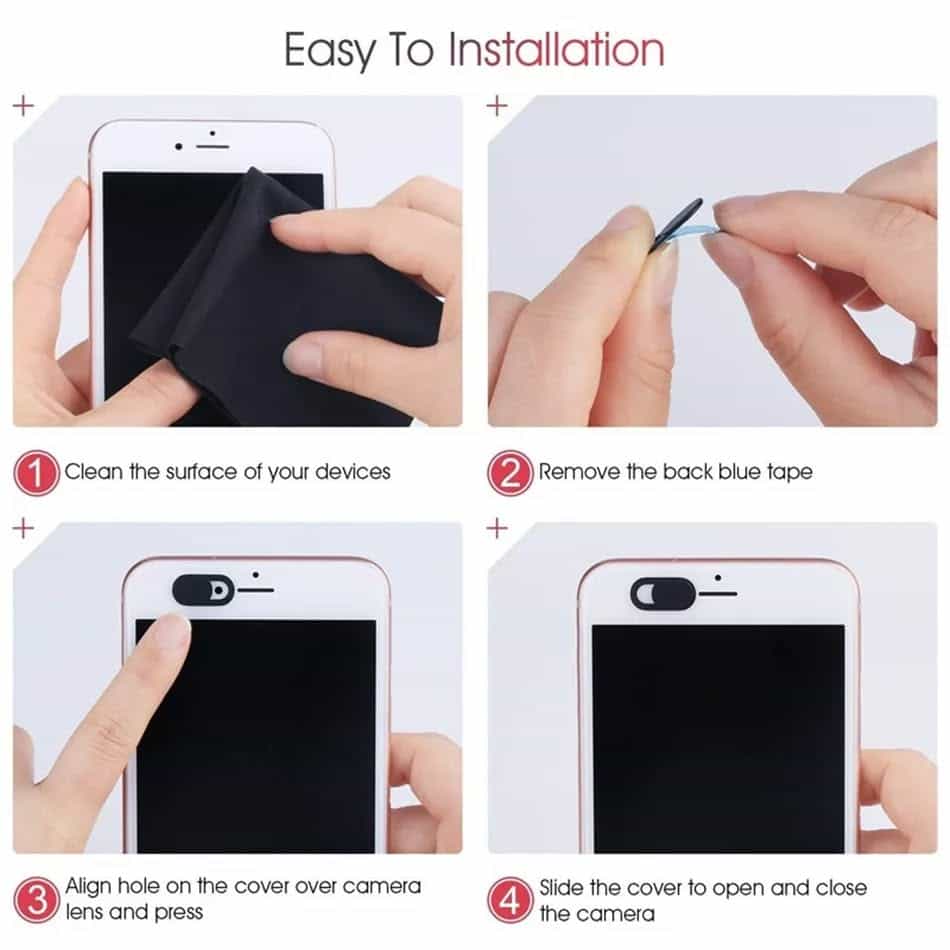 Easy To Installation

1 Clean the surface of your devices

2 Remove the back blue tape

3 Align hole on the cover over camera lens and press

4 Slide the cover to open and close the camera